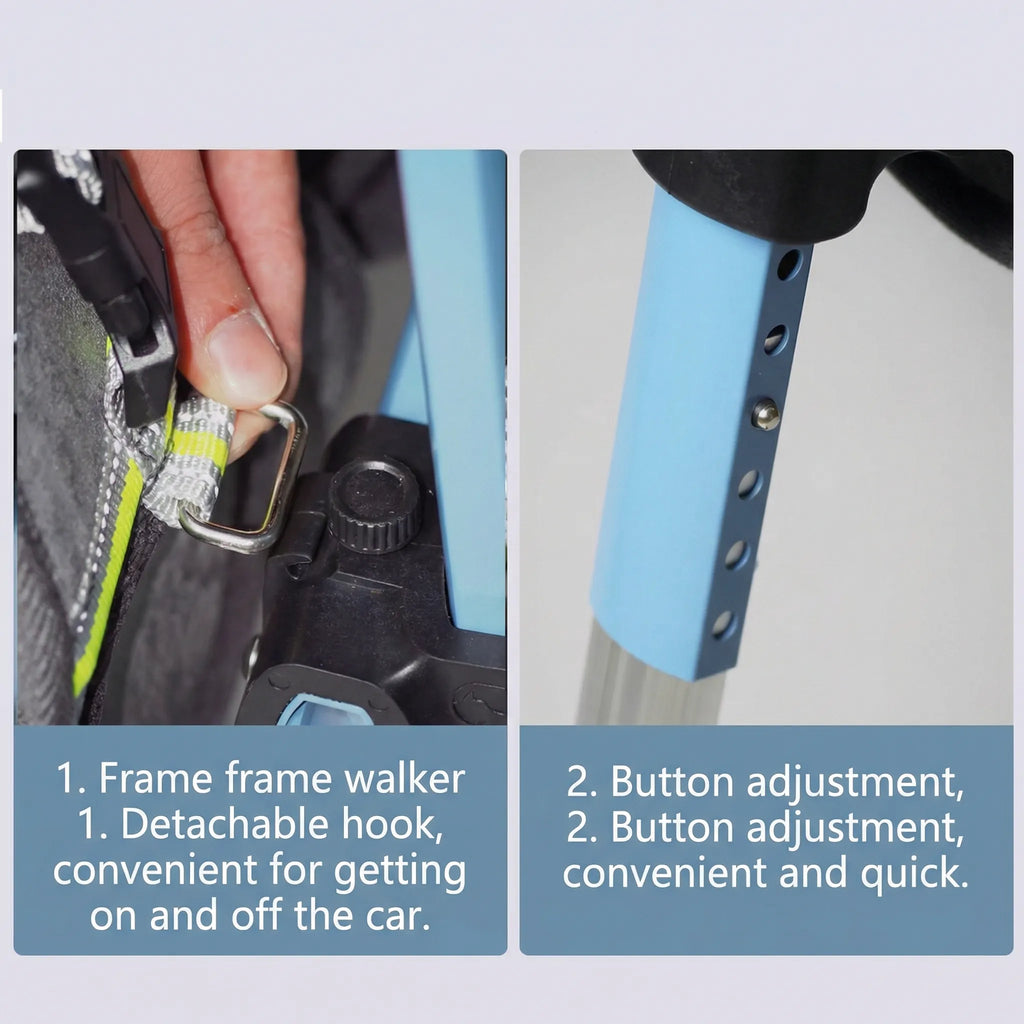 1. Frame frame walker
1. Detachable hook, convenient for getting on and off the car.

2. Button adjustment,
2. Button adjustment, convenient and quick.