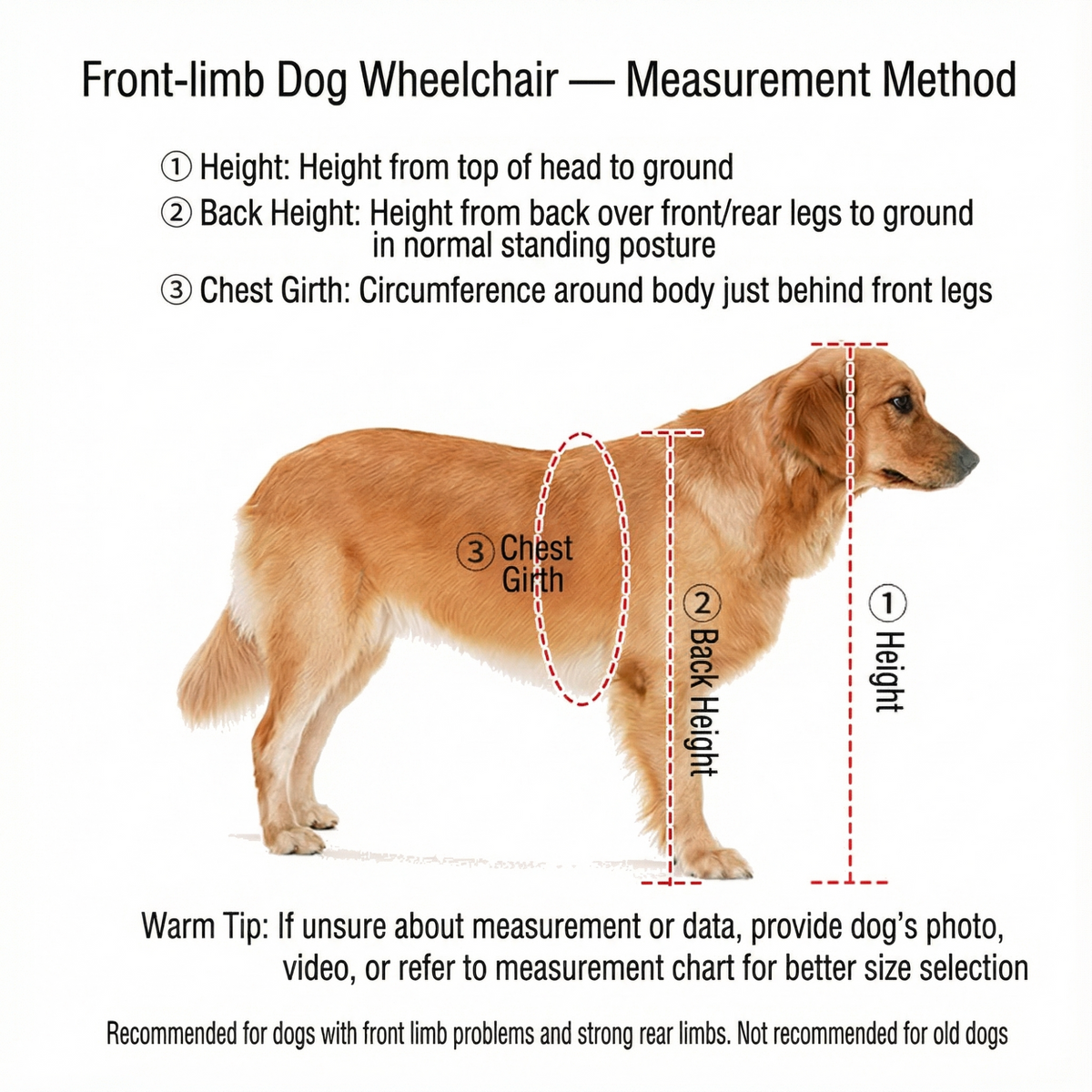 Front-limb Dog Wheelchair — Measurement Method

① Height: Height from top of head to ground

② Back Height: Height from back over front/rear legs to ground in normal standing posture

③ Chest Girth: Circumference around body just behind front legs

③ Chest Girth

② Back Height

① Height

Warm Tip: If unsure about measurement or data, provide dog's photo, video, or refer to measurement chart for better size selection

Recommended for dogs with front limb problems and strong rear limbs. Not recommended for old dogs