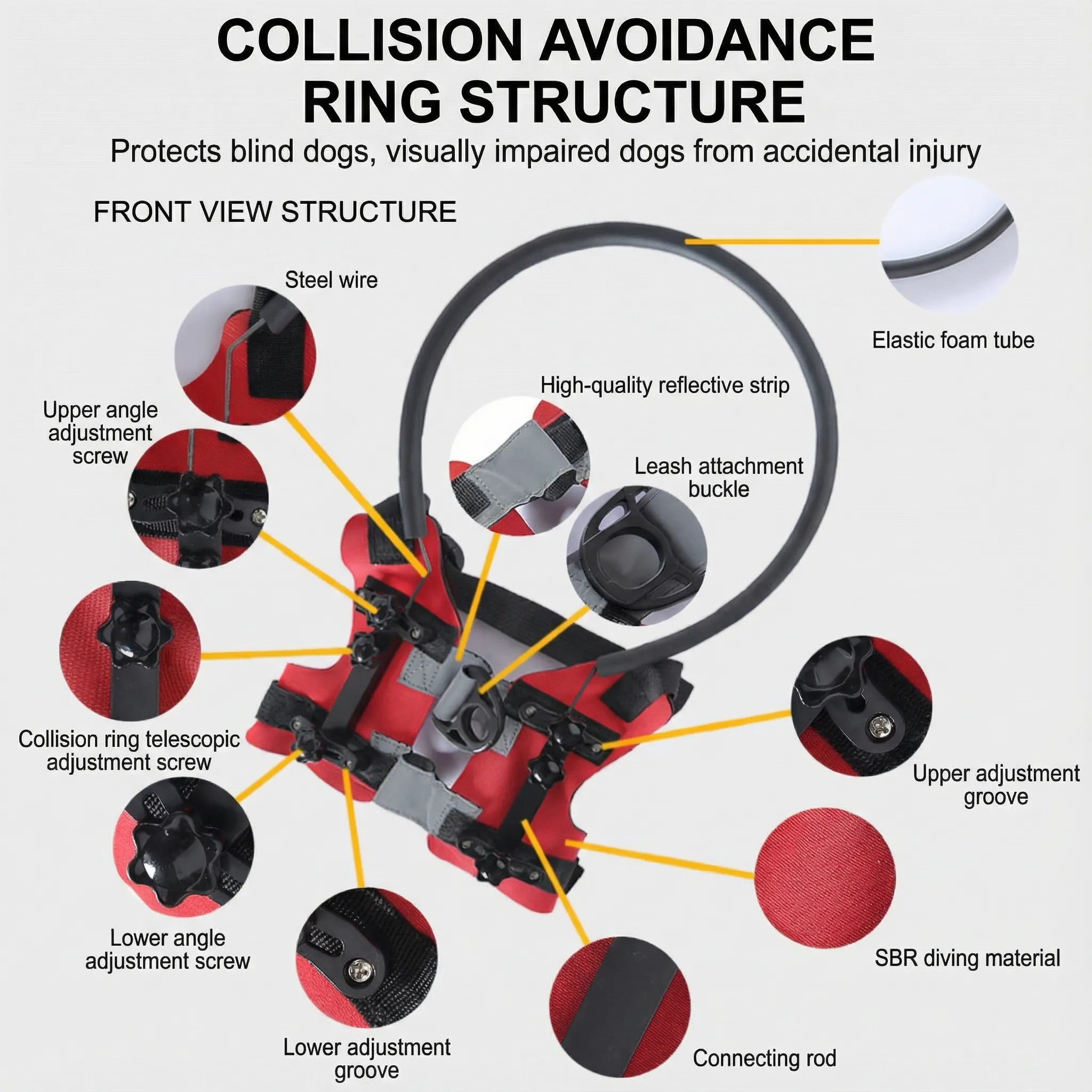 COLLISION AVOIDANCE RING STRUCTURE

Protects blind dogs, visually impaired dogs from accidental injury

FRONT VIEW STRUCTURE

Steel wire

Elastic foam tube

High-quality reflective strip

Upper angle adjustment screw

Leash attachment buckle

Collision ring telescopic adjustment screw

Upper adjustment groove

Lower angle adjustment screw

SBR diving material

Lower adjustment groove

Connecting rod